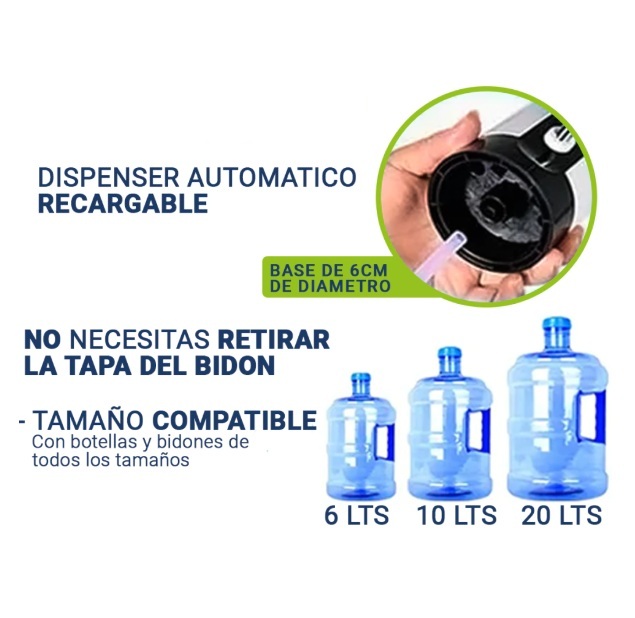 DISPENSER AUTOMATICO
RECARGABLE

BASE DE 6CM
DE DIAMETRO

NO NECESITAS RETIRAR
LA TAPA DEL BIDON

- TAMAÑO COMPATIBLE
Con botellas y bidones de todos los tamaños

6 LTS 10 LTS 20 LTS