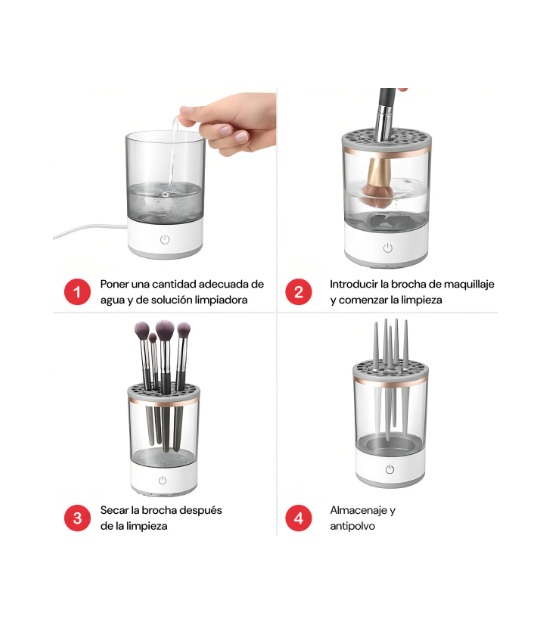 1 Poner una cantidad adecuada de agua y de solución limpiadora

2 Introducir la brocha de maquillaje y comenzar la limpieza

3 Secar la brocha después de la limpieza

4 Almacenaje y antipolvo