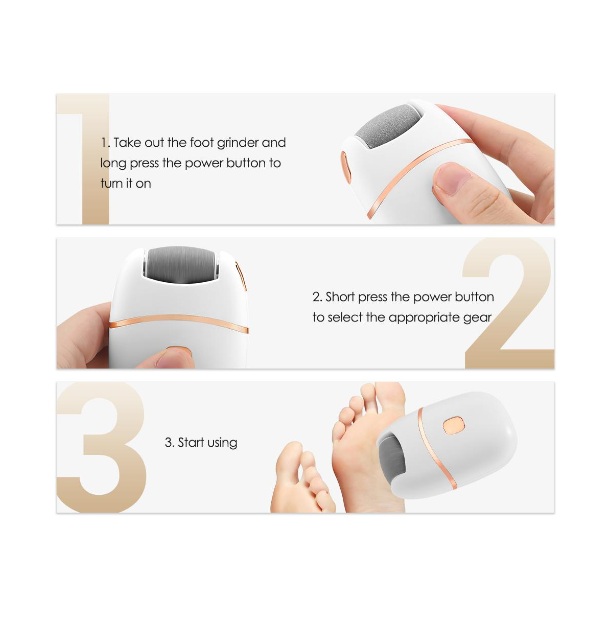 1

1. Take out the foot grinder and long press the power button to turn it on

2

2. Short press the power button to select the appropriate gear

3

3. Start using